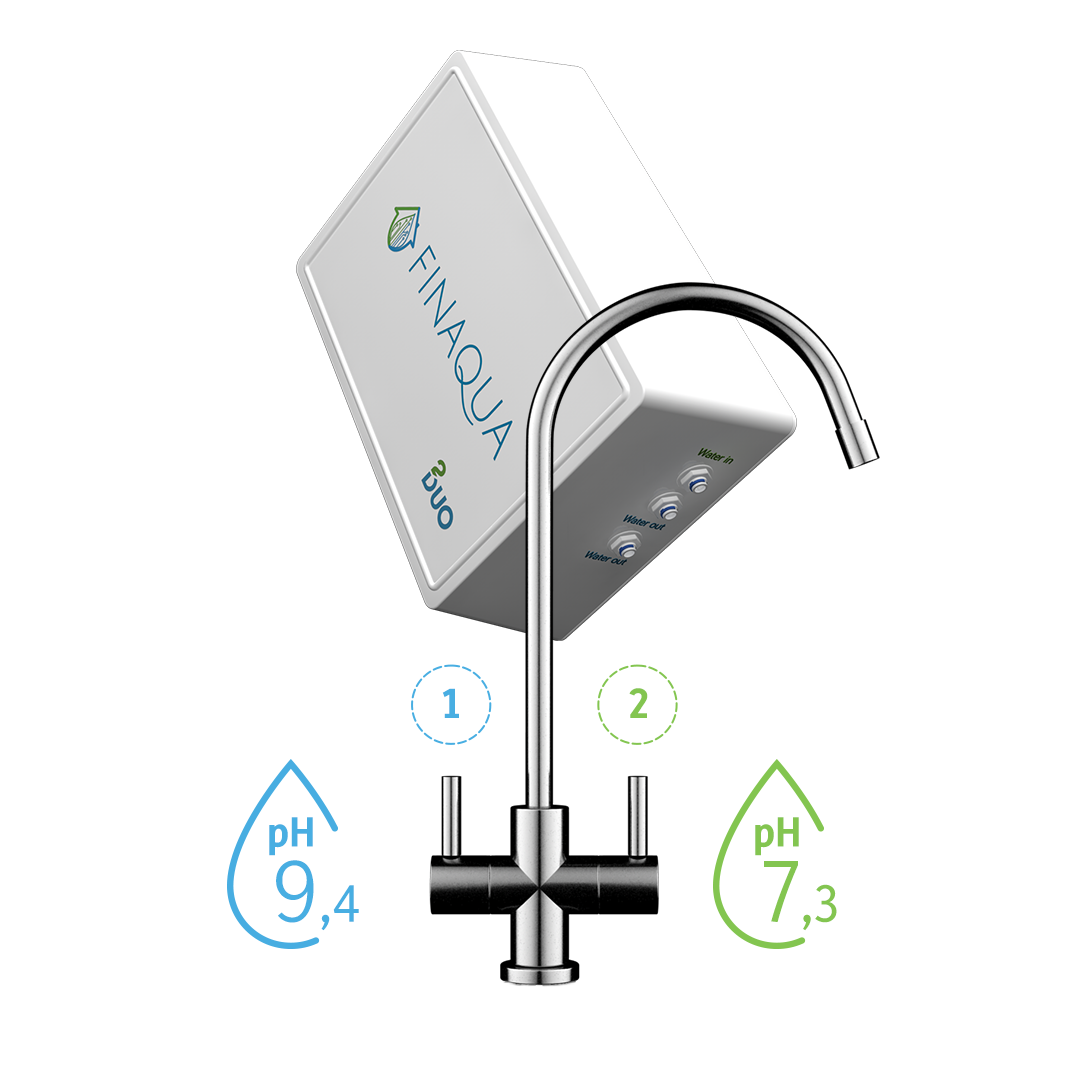 FINAQUA

DUO

Water in

Water out

Water out

1

2

pH 9,4

pH 7,3